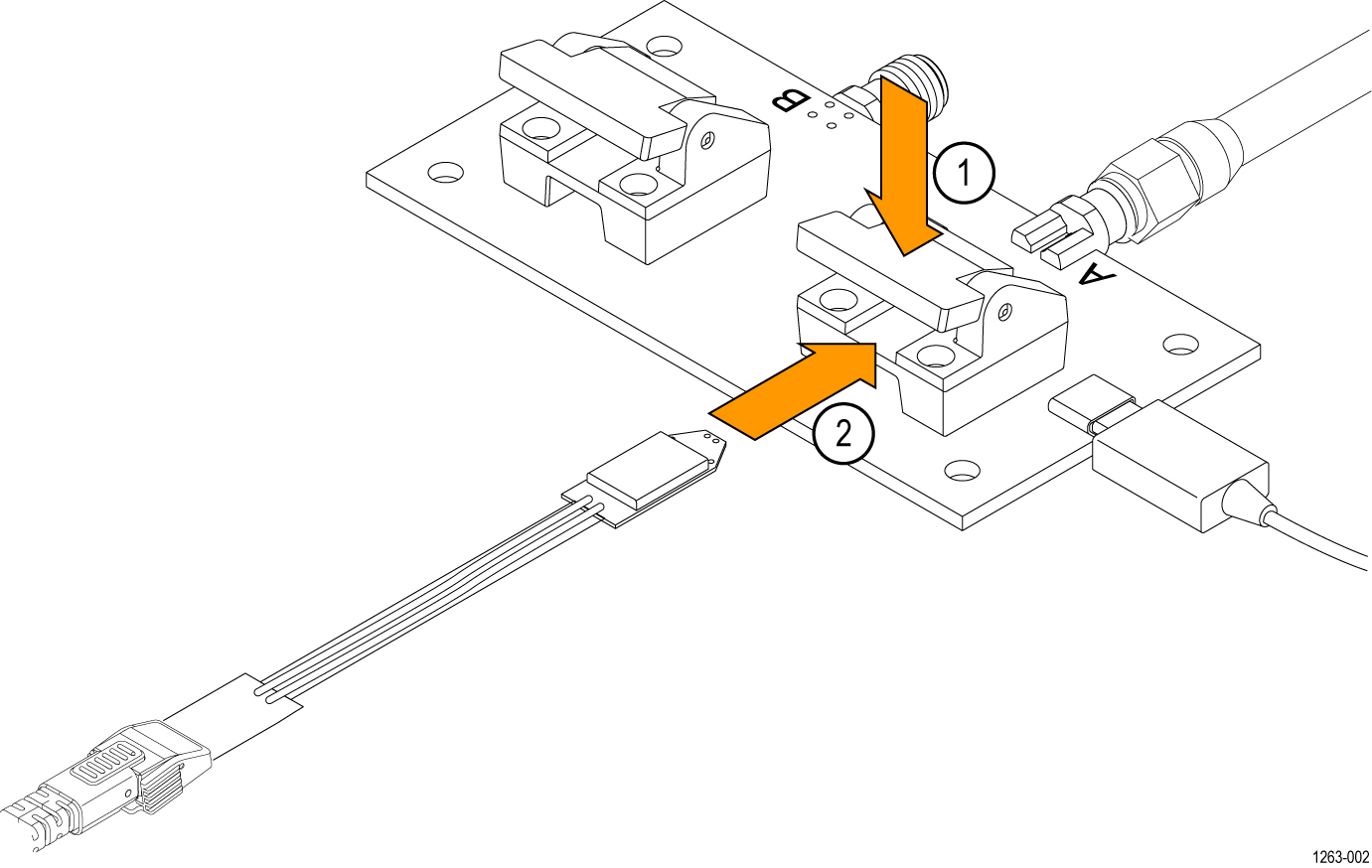 B
1
A
2
1263-002