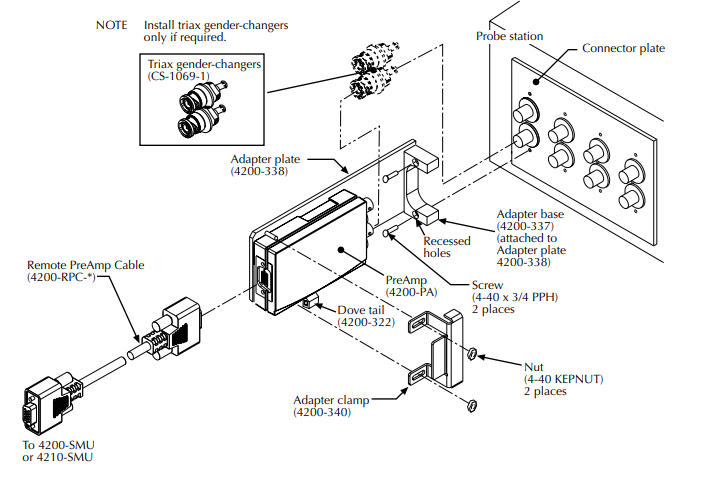 NOTE Install triax gender-changers only if required.

Triax gender-changers (CS-1069-1)

Probe station

Connector plate

Adapter plate (4200-338)

Adapter base (4200-337) (attached to Adapter plate 4200-338)

Recessed holes

Remote PreAmp Cable (4200-RPC-*)

PreAmp (4200-PA)

Screw (4-40 x 3/4 PPH) 2 places

Dove tail (4200-322)

Nut (4-40 KEPNUT) 2 places

Adapter clamp (4200-340)

To 4200-SMU or 4210-SMU