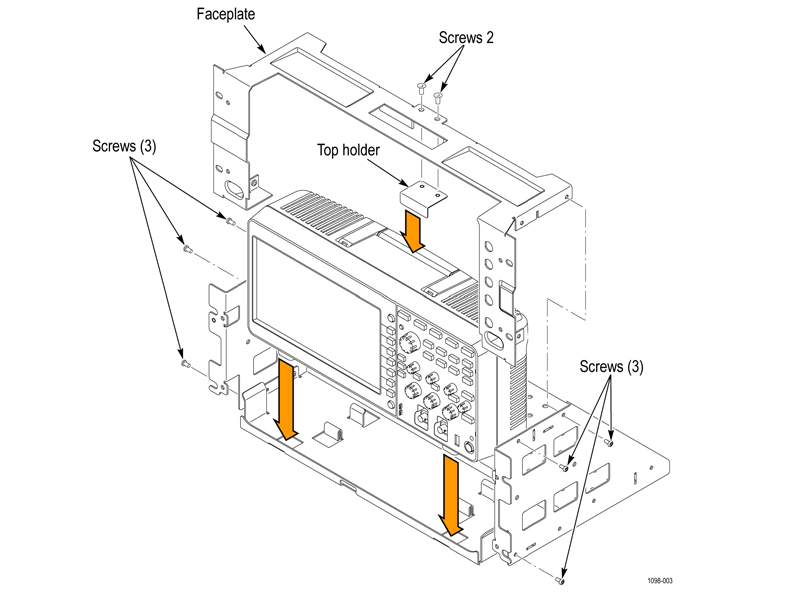 Faceplate

Screws 2

Screws (3)

Top holder

Screws (3)

1098-003