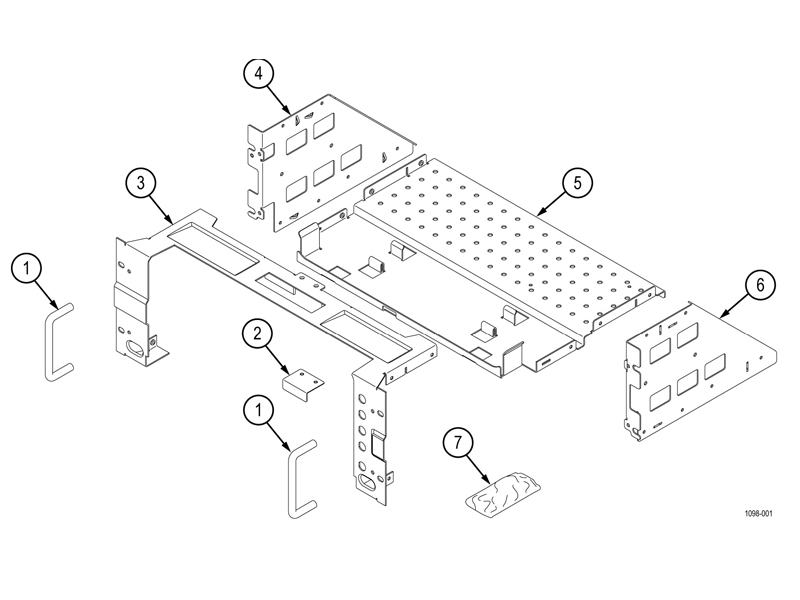 4
3
5
1
6
2
1
7
1098-001