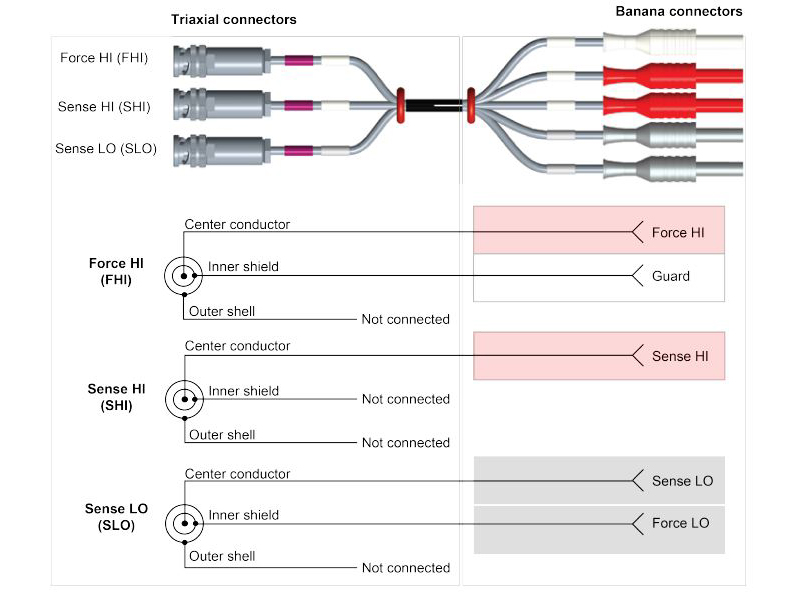 Triaxial connectors

Banana connectors

Force HI (FHI)

Sense HI (SHI)

Sense LO (SLO)

Force HI (FHI)

Center conductor

Inner shield

Outer shell

Not connected

Force HI

Guard

Sense HI (SHI)

Center conductor

Inner shield

Not connected

Outer shell

Not connected

Sense HI

Sense LO (SLO)

Center conductor

Inner shield

Outer shell

Not connected

Sense LO

Force LO